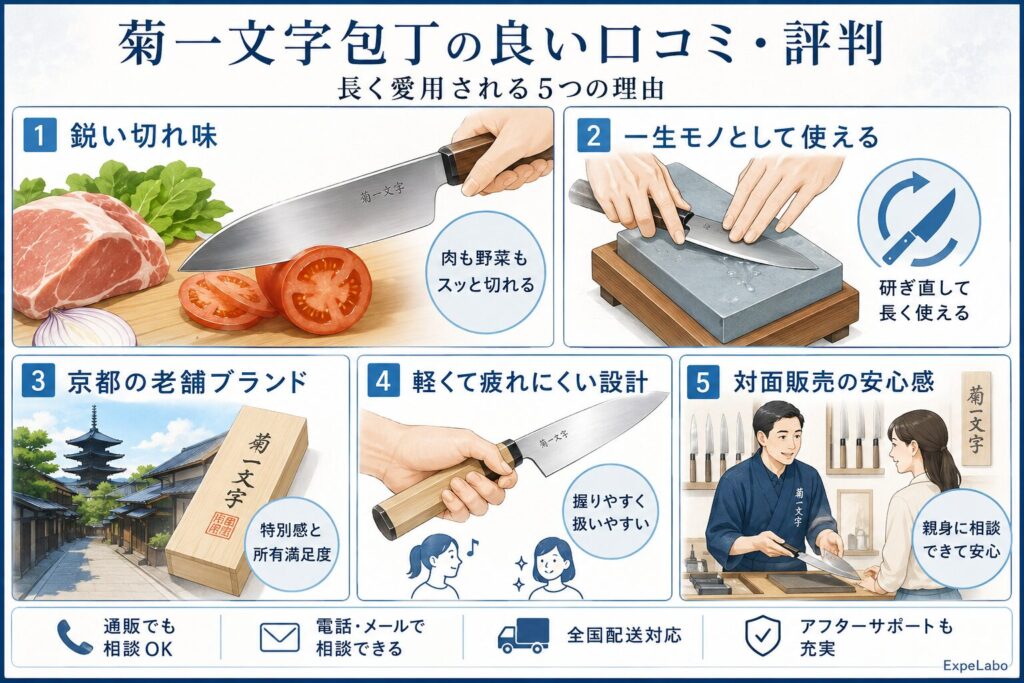 菊一文字包丁の良い口コミ・評判

長く愛用される5つの理由

1 鋭い切れ味

菊一文字

肉も野菜もスッと切れる

2 一生モノとして使える

研ぎ直して長く使える

3 京都の老舗ブランド

菊一文字

特別感と所有満足度

4 軽くて疲れにくい設計

菊一文字

握りやすく扱いやすい

5 対面販売の安心感

菊一文字

菊一文字

親身に相談できて安心

通販でも相談OK

電話・メールで相談できる

全国配送対応

アフターサポートも充実

ExpeLabo