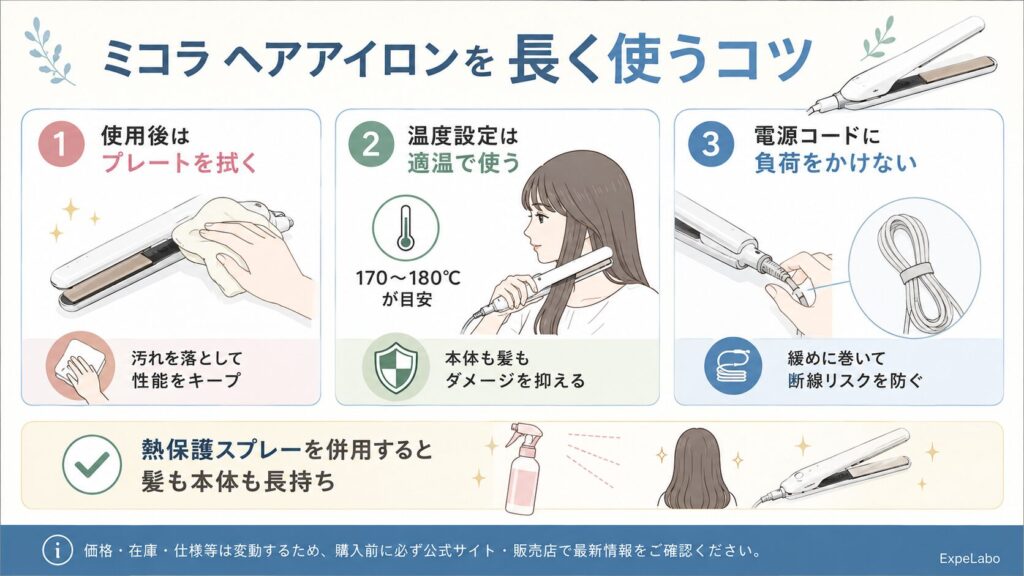 ミコラ ヘアアイロンを 長く使うコツ

1 使用後は プレートを拭く

汚れを落として 性能をキープ

2 温度設定は 適温で使う

170〜180℃ が目安

本体も髪も ダメージを抑える

3 電源コードに 負荷をかけない

緩めに巻いて 断線リスクを防ぐ

熱保護スプレーを併用すると 髪も本体も長持ち

価格・在庫・仕様等は変動するため、購入前に必ず公式サイト・販売店で最新情報をご確認ください。

ExpeLabo