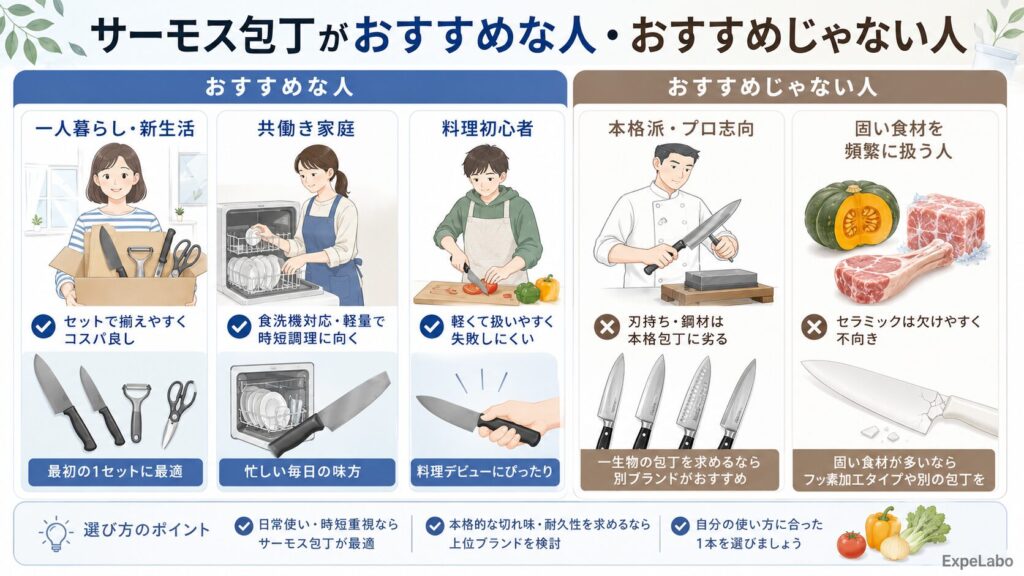 サーモス包丁がおすすめな人・おすすめじゃない人

おすすめな人

一人暮らし・新生活

セットで揃えやすくコスパ良し

最初の1セットに最適

共働き家庭

食洗機対応・軽量で時短調理に向く

忙しい毎日の味方

料理初心者

軽くて扱いやすく失敗しにくい

料理デビューにぴったり

おすすめじゃない人

本格派・プロ志向

刃持ち・鋼材は本格包丁に劣る

一生物の包丁を求めるなら別ブランドがおすすめ

固い食材を頻繁に扱う人

セラミックは欠けやすく不向き

固い食材が多いならフッ素加工タイプや別の包丁を

選び方のポイント

日常使い・時短重視ならサーモス包丁が最適

本格的な切れ味・耐久性を求めるなら上位ブランドを検討

自分の使い方に合った1本を選びましょう

ExpeLabo